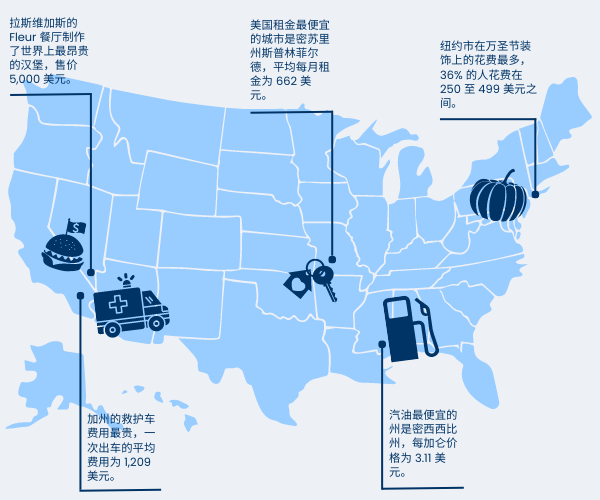 拉斯维加斯的 Fleur 餐厅制作了世界上最昂贵的汉堡，售价 5,000 美元。

美国租金最便宜的城市是密苏里州斯普林菲尔德，平均每月租金为 662 美元。

纽约市在万圣节装饰上的花费最多，36% 的人花费在 250 至 499 美元之间。

$

加州的救护车费用最贵，一次出车的平均费用为 1,209 美元。

汽油最便宜的州是密西西比州，每加仑价格为 3.11 美元。