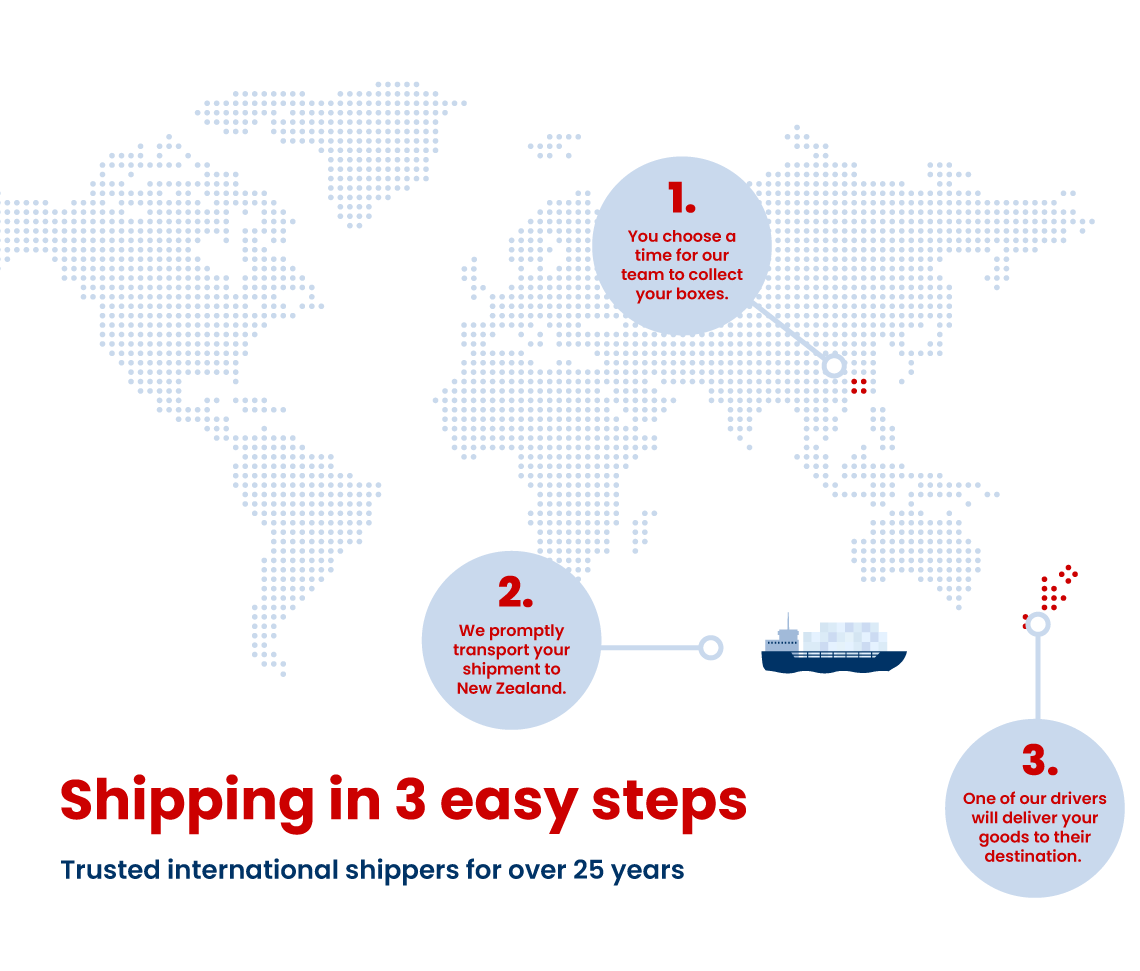 1.

You choose a time for our team to collect your boxes.

2.

We promptly transport your shipment to New Zealand.

3.

One of our drivers will deliver your goods to their destination.

Shipping in 3 easy steps

Trusted international shippers for over 25 years